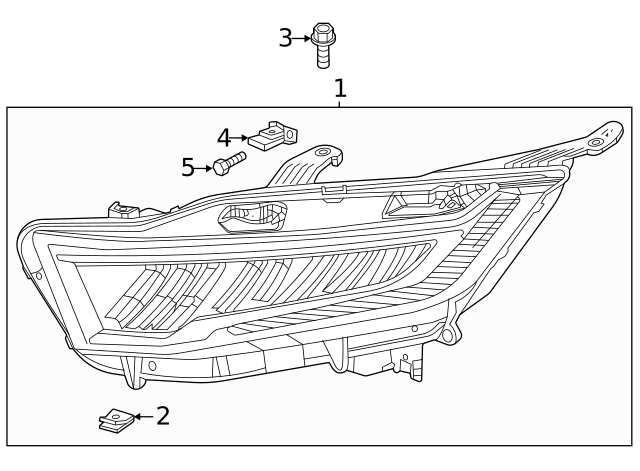 3
1
4
5
2