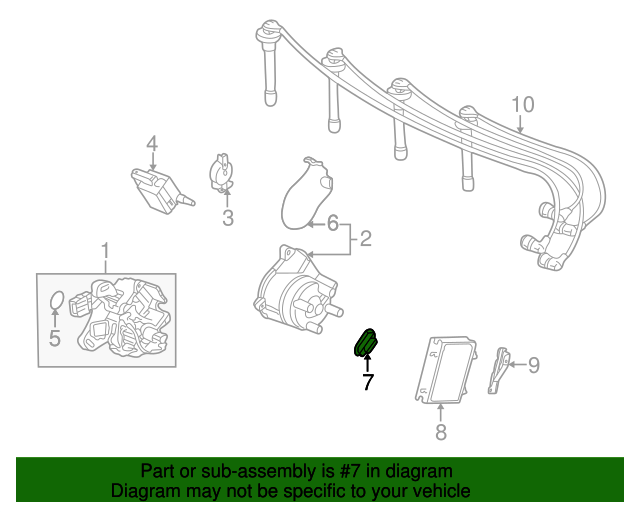 10
4
3
6
2
1
5
7
9
8
Part or sub-assembly is #7 in diagram
Diagram may not be specific to your vehicle