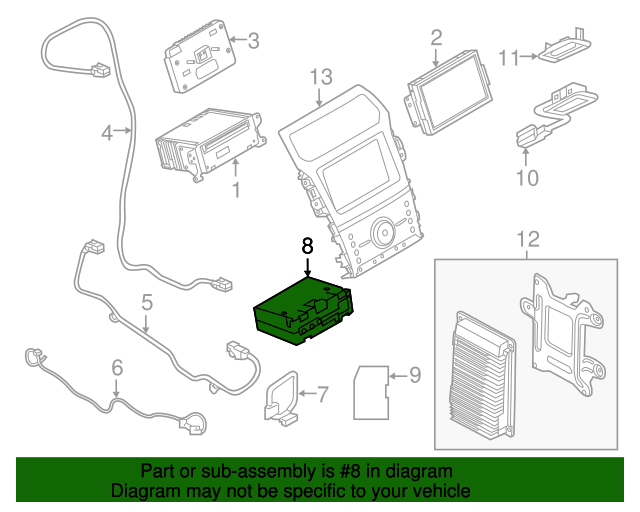 3
2
11
13
4
1
10
8
12
5
6
7
9

Part or sub-assembly is #8 in diagram
Diagram may not be specific to your vehicle