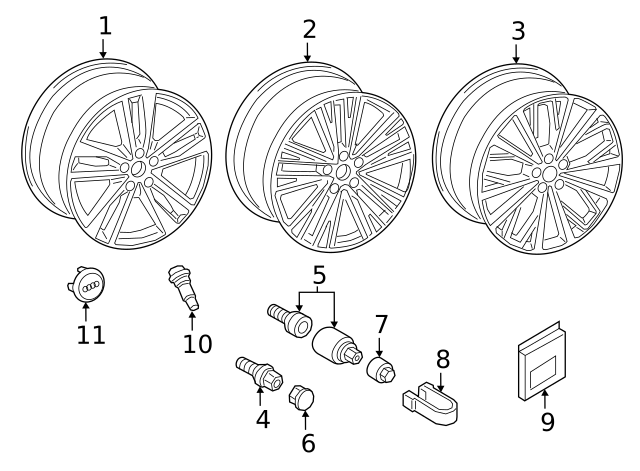 1
2
3
11
10
5
7
8
4
6
9