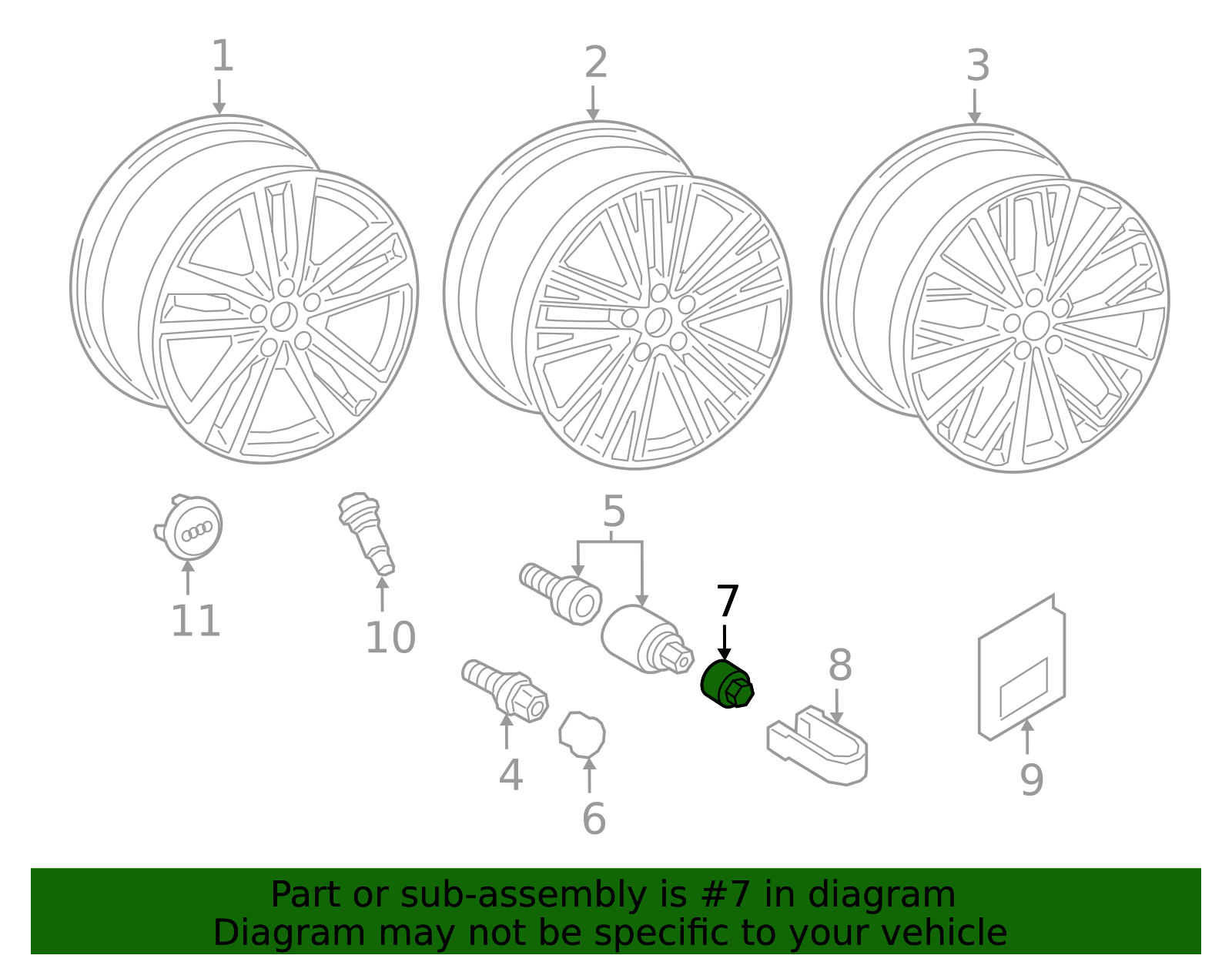 1
2
3
11
10
5
7
8
4
6
9

Part or sub-assembly is #7 in diagram
Diagram may not be specific to your vehicle