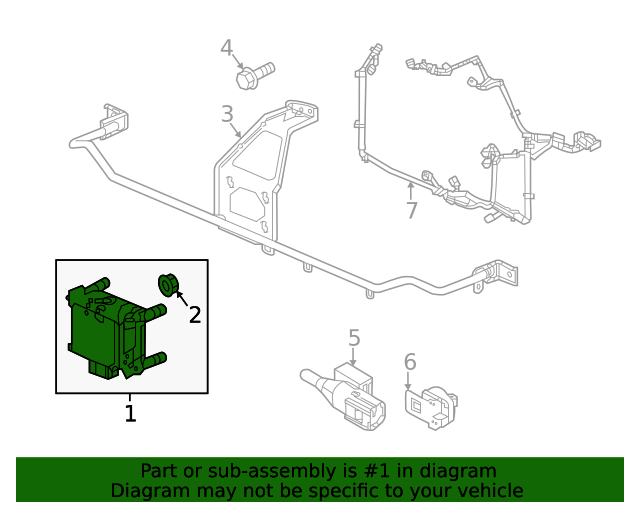 4
3
7
2
1
5
6

Part or sub-assembly is #1 in diagram
Diagram may not be specific to your vehicle