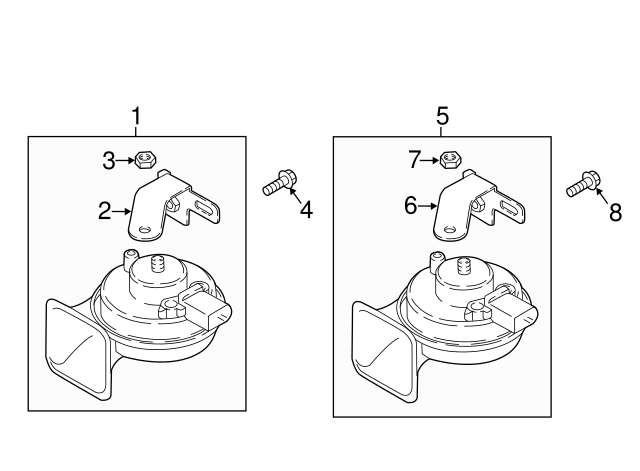 1
3
2
4
5
7
6
8