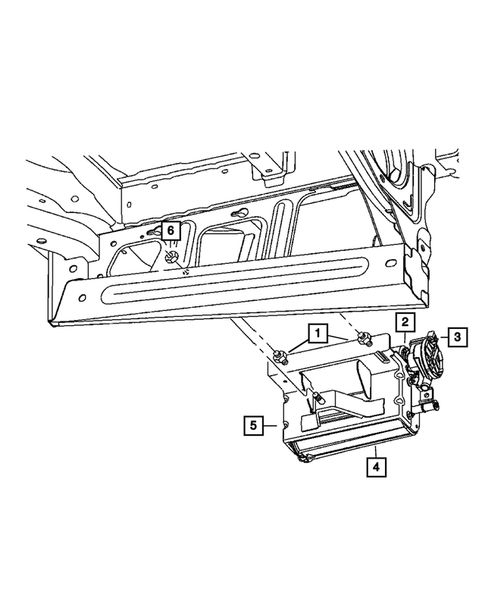 6
1
2
3
5
4