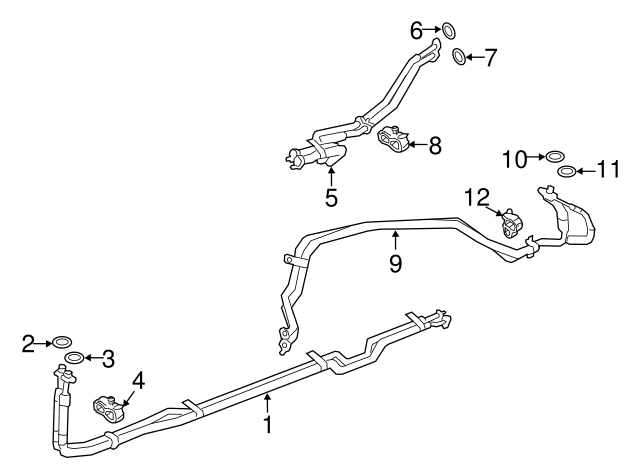 6
7
8
5
10
11
12
9
2
3
4
1