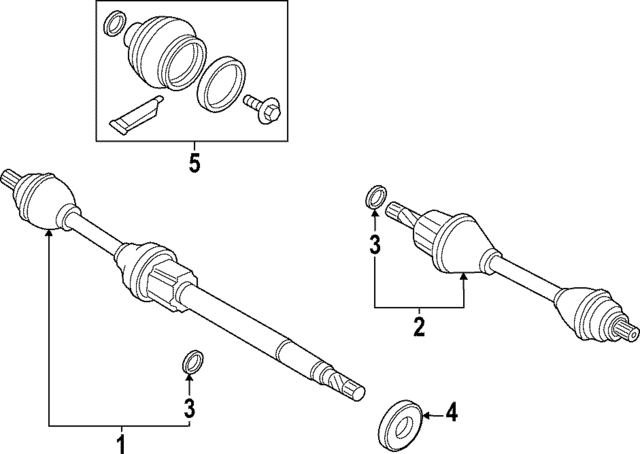 5
3
2
3
4
1