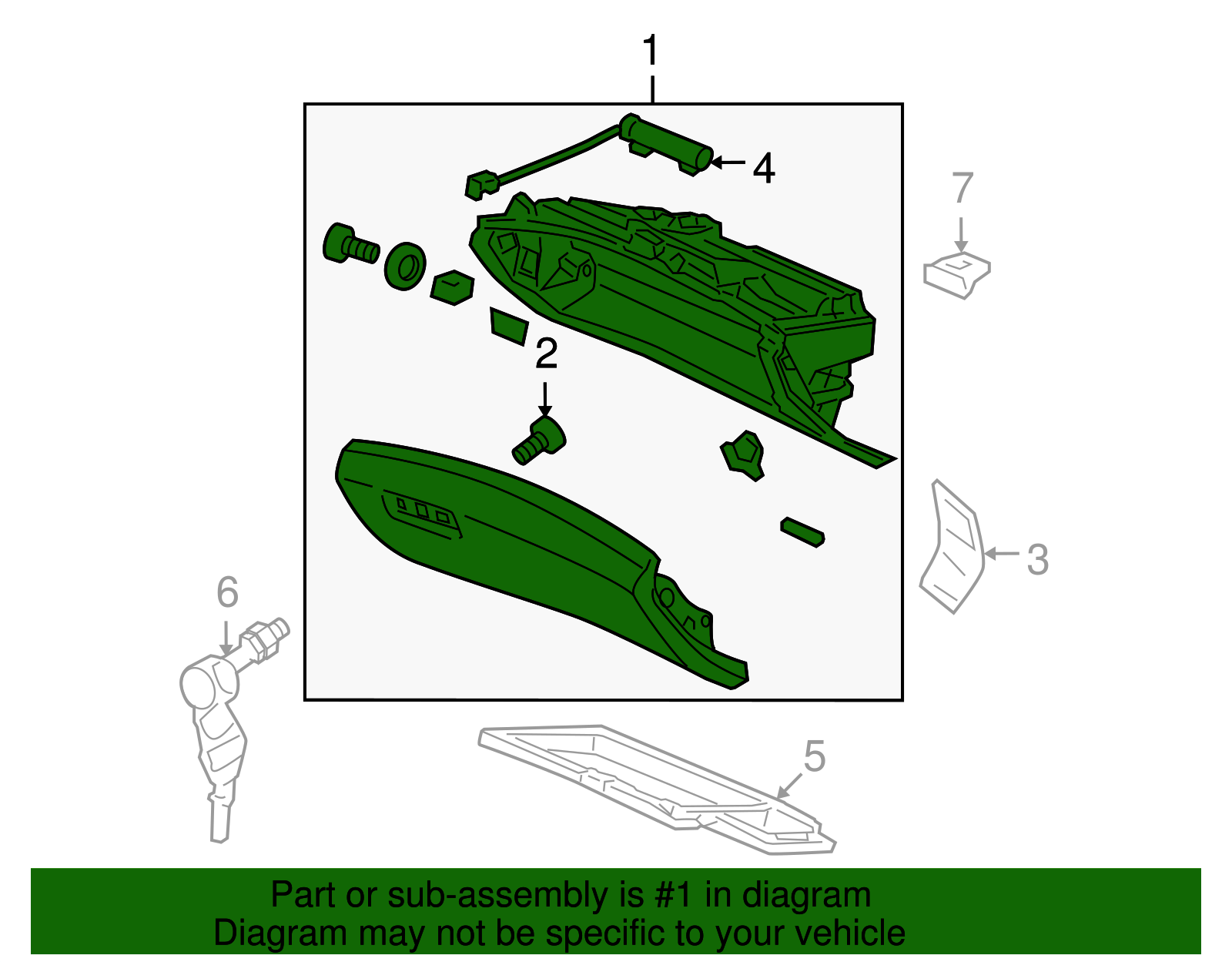 1

4

7

2

3

6

5

Part or sub-assembly is #1 in diagram
Diagram may not be specific to your vehicle