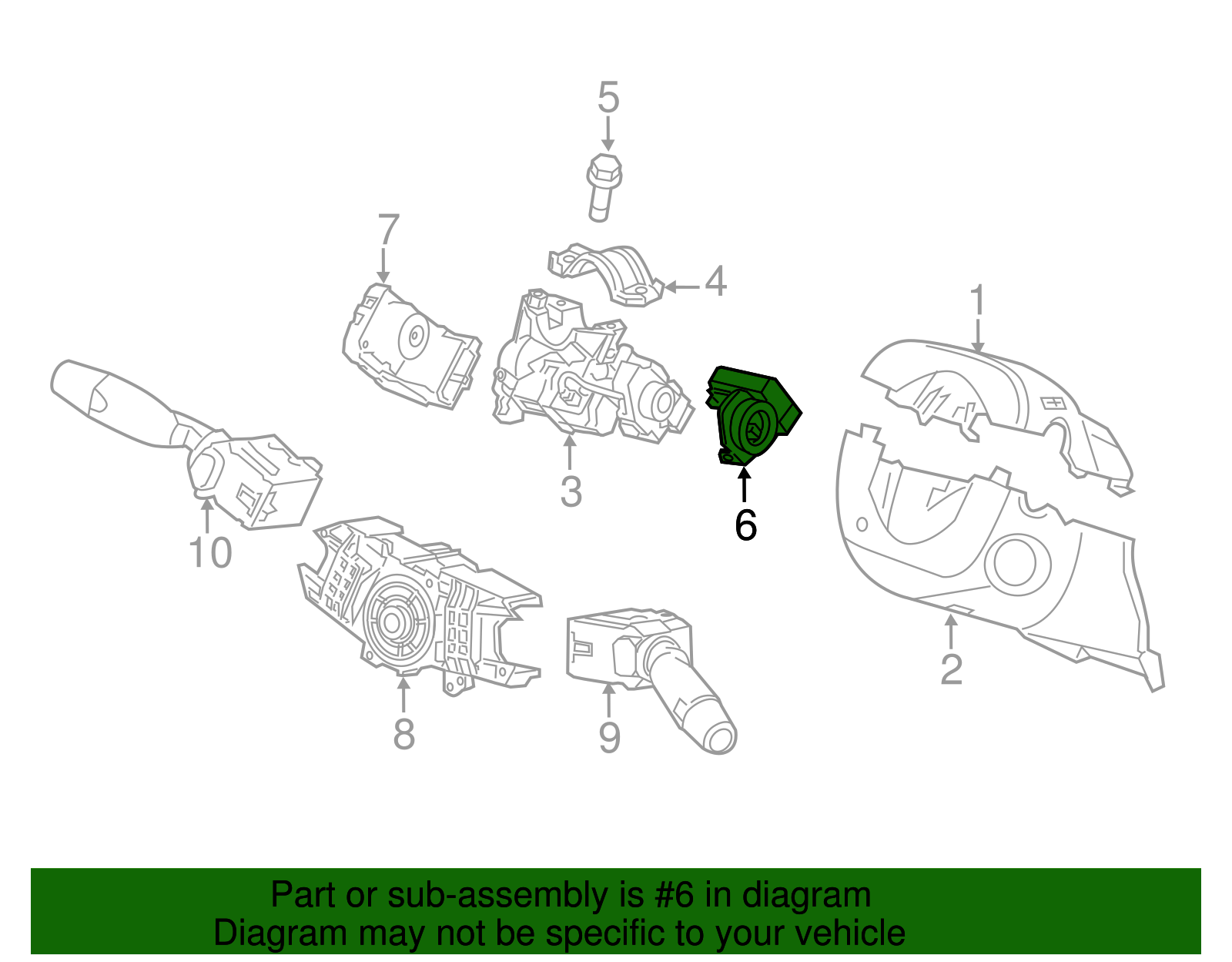 5
7
4
1
3
6
10
2
8
9

Part or sub-assembly is #6 in diagram
Diagram may not be specific to your vehicle