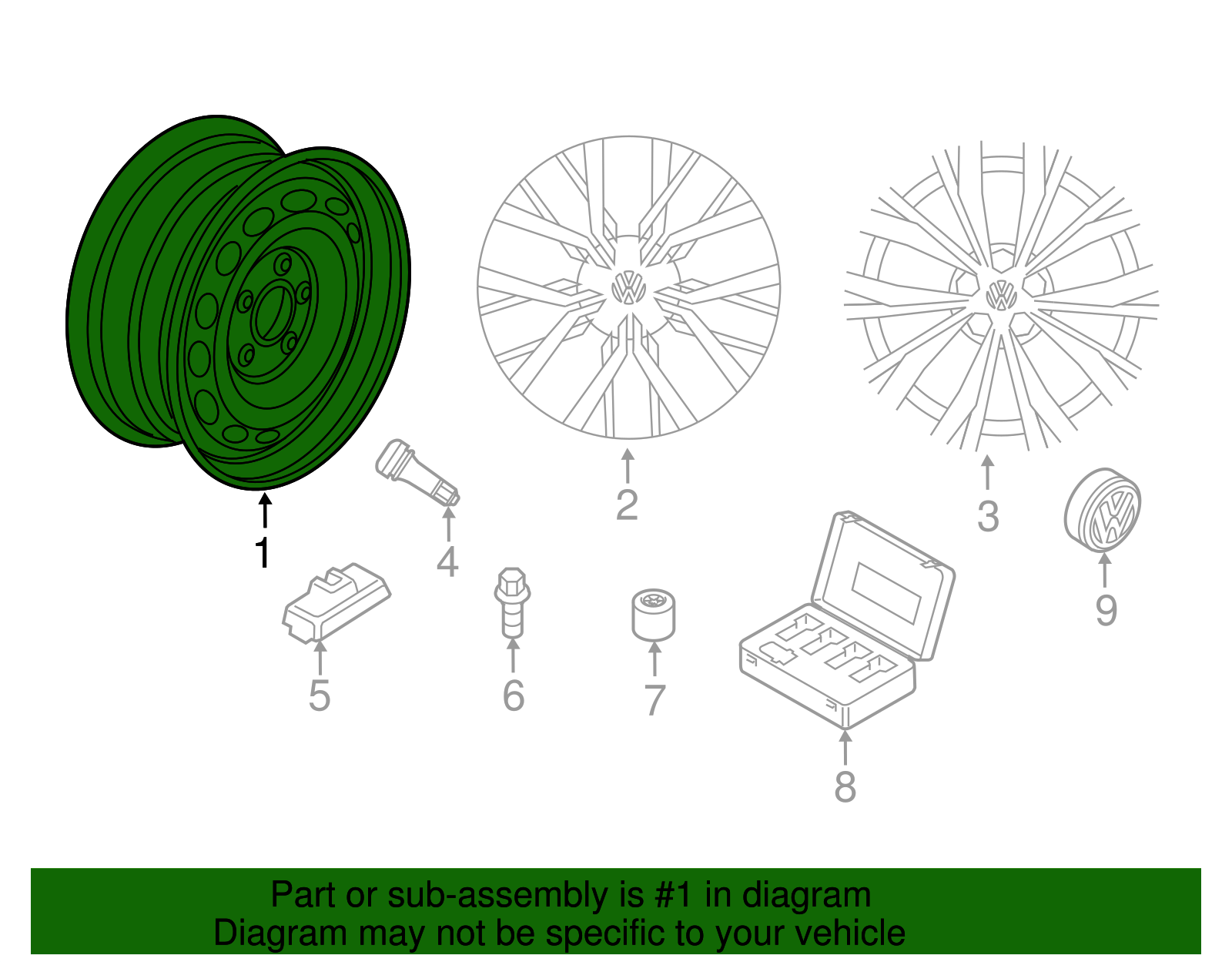 1

2

3

4

5

6

7

8

9

Part or sub-assembly is #1 in diagram
Diagram may not be specific to your vehicle