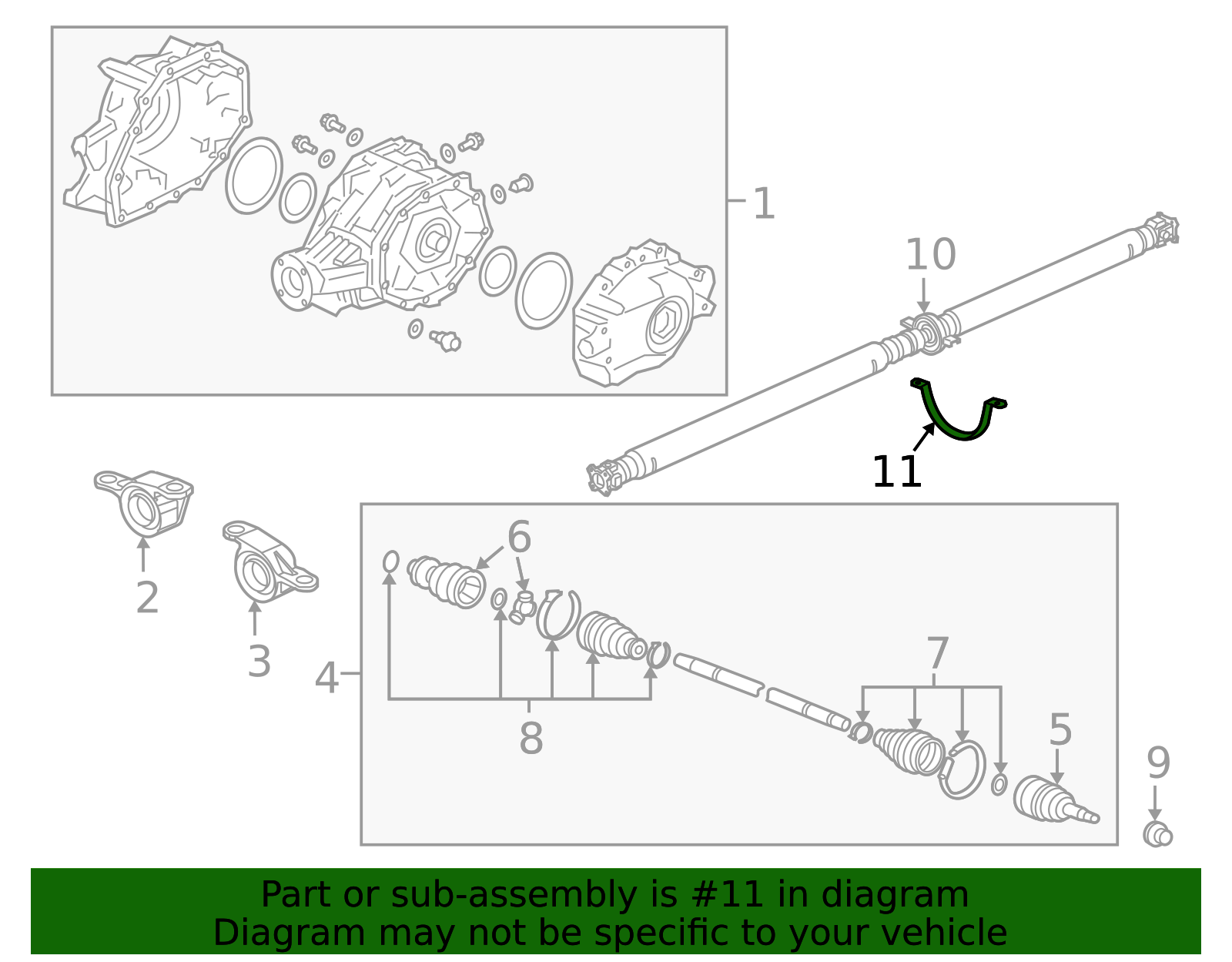 1
10
11
2
3
6
4
8
7
5
9

Part or sub-assembly is #11 in diagram
Diagram may not be specific to your vehicle