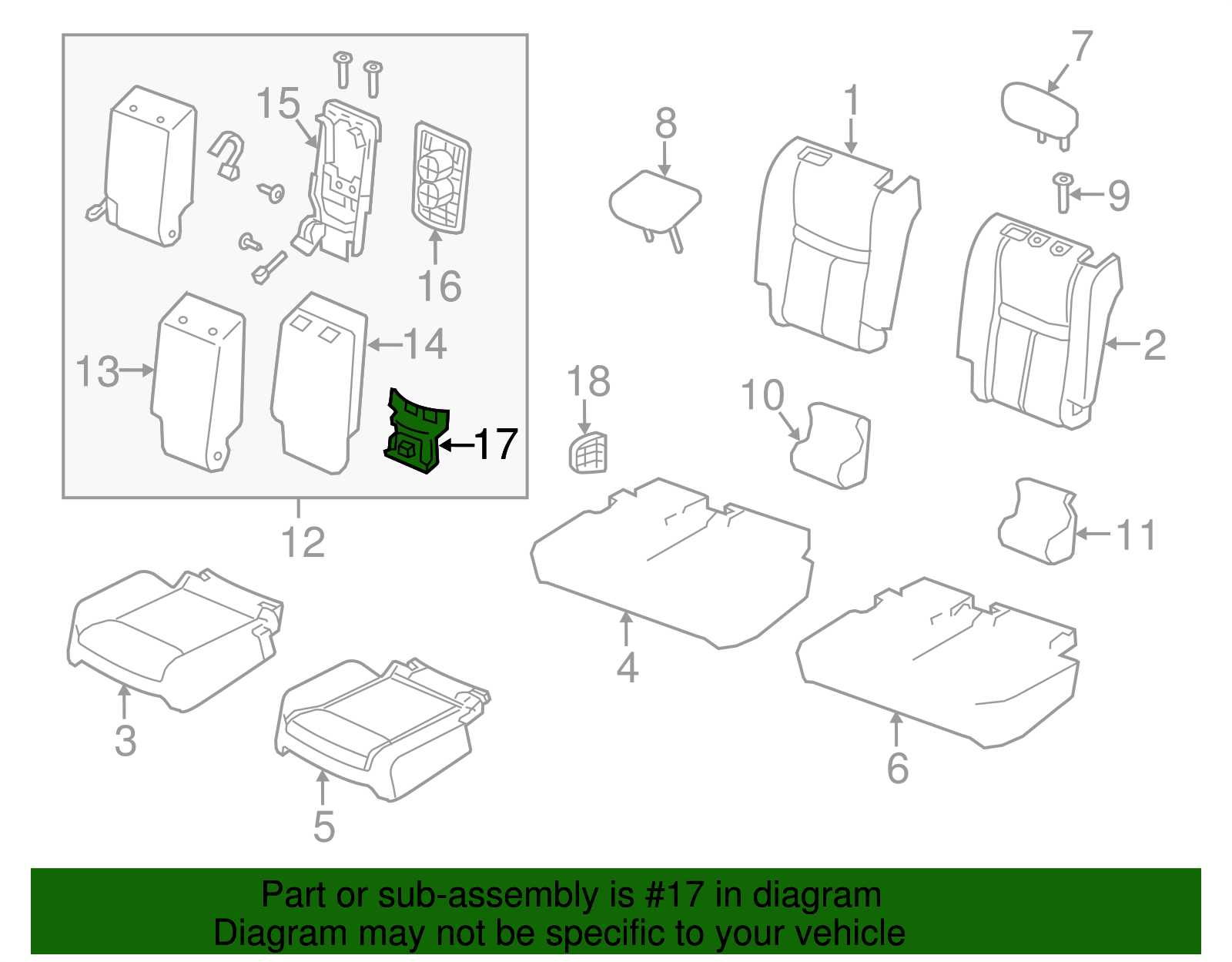 15
16
13
14
17
12
8
1
7
9
2
18
10
11
4
3
5
6

Part or sub-assembly is #17 in diagram
Diagram may not be specific to your vehicle