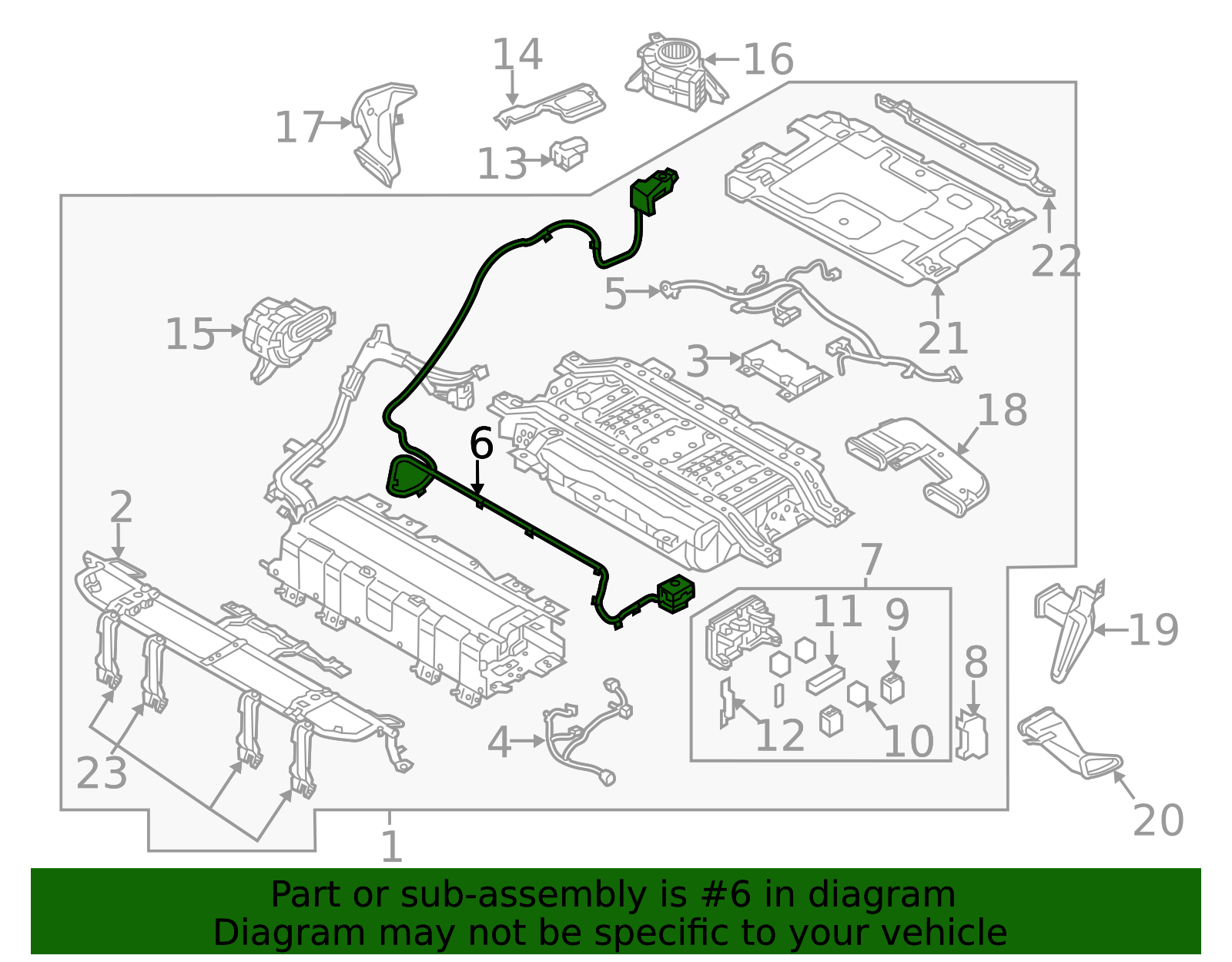 14
16
17
13
22
5
21
15
3
18
6
2
7
11
9
19
8
12
10
4
23
20
1

Part or sub-assembly is #6 in diagram
Diagram may not be specific to your vehicle