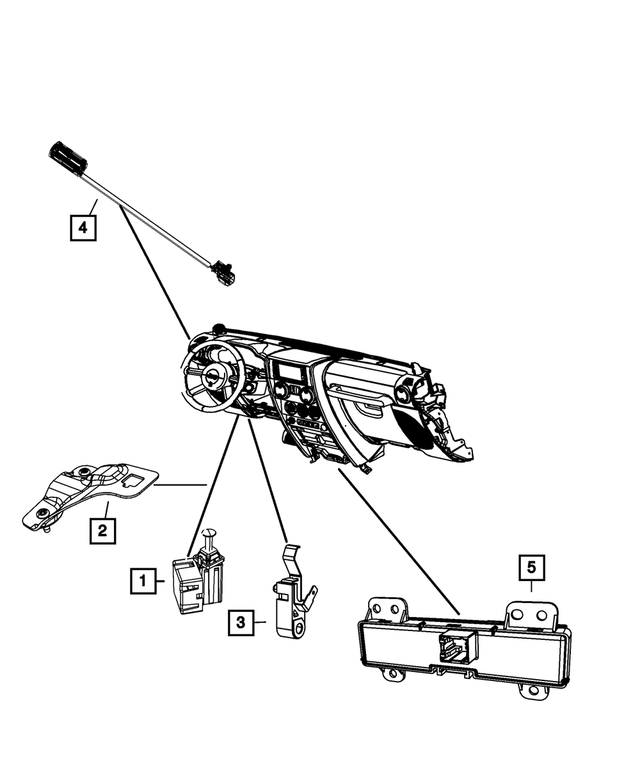 4
2
1
3
5