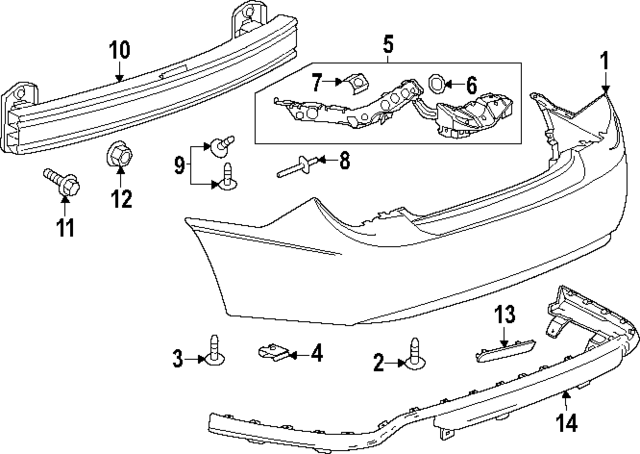 10
5
1
7
6
9
8
12
11
13
3
4
2
14