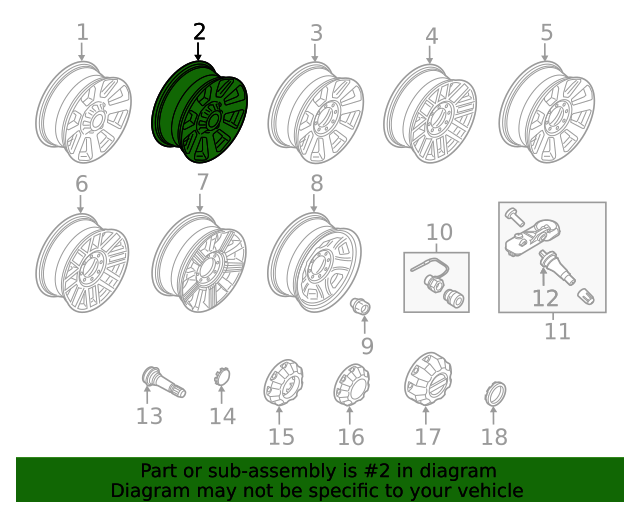 1
2
3
4
5
6
7
8
10
12
11
9
13
14
15
16
17
18

Part or sub-assembly is #2 in diagram
Diagram may not be specific to your vehicle