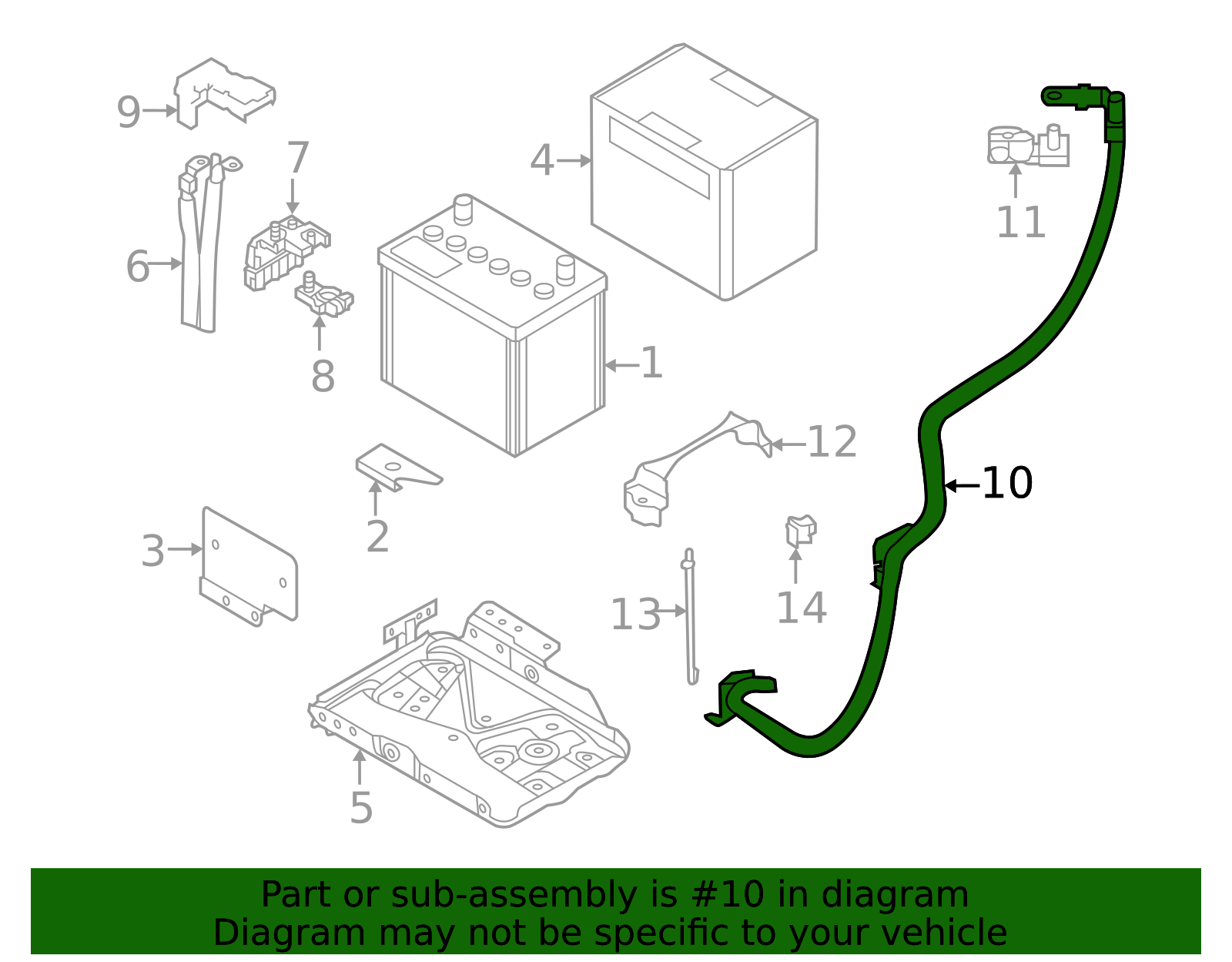 9
7
4
11
6
8
1
12
10
2
3
13
14
5

Part or sub-assembly is #10 in diagram
Diagram may not be specific to your vehicle