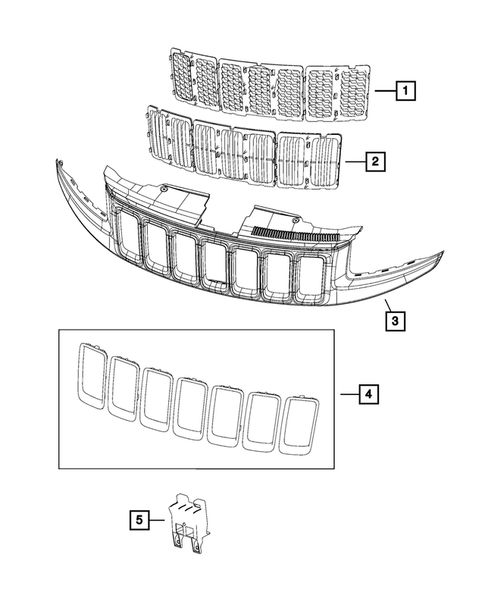 1
2
3
4
5