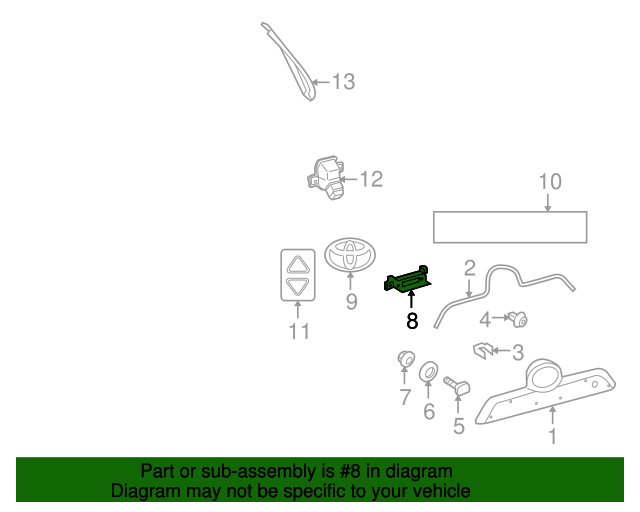 13

12

10

2

9

8

11

4

3

7

6

5

1

Part or sub-assembly is #8 in diagram
Diagram may not be specific to your vehicle