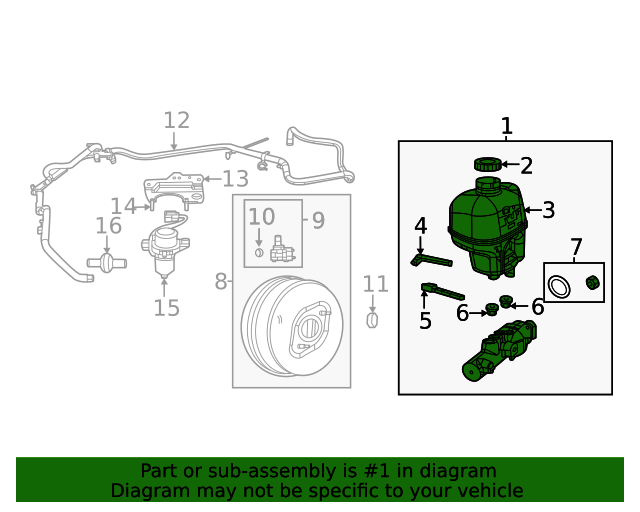 12
13
14
16
15
10
9
8
11
1
2
3
4
7
5
6
6

Part or sub-assembly is #1 in diagram
Diagram may not be specific to your vehicle