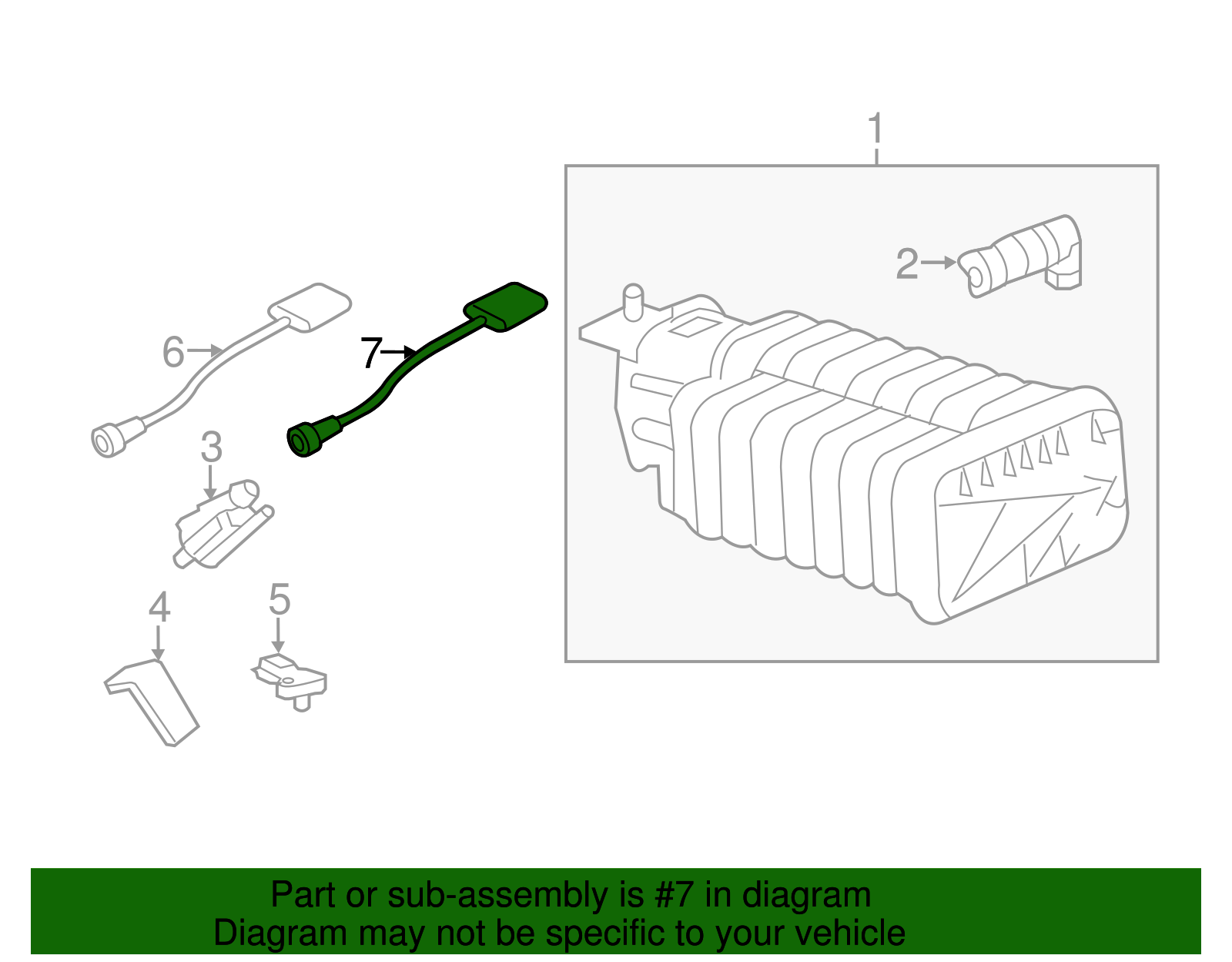 1
2
6
7
3
4
5

Part or sub-assembly is #7 in diagram
Diagram may not be specific to your vehicle