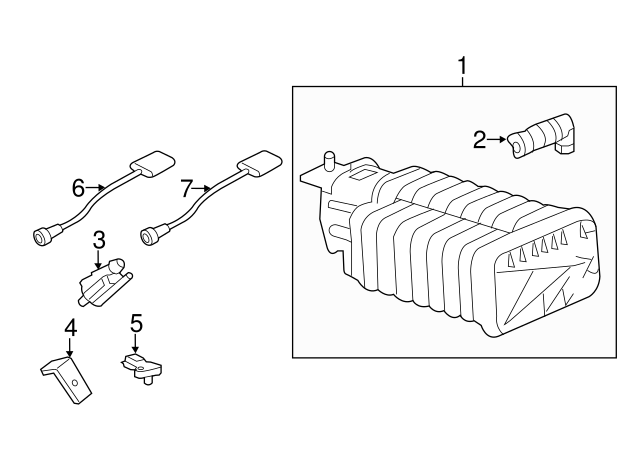 1
2
6
7
3
4
5