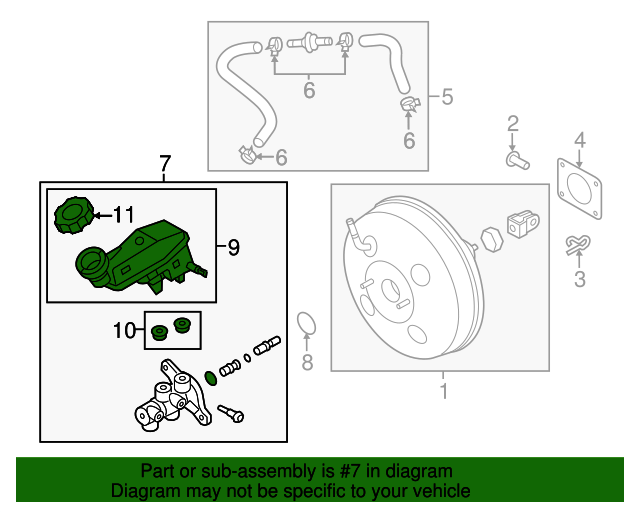 6
5
6
6
2
4
7
11
9
3
10
8
1

Part or sub-assembly is #7 in diagram
Diagram may not be specific to your vehicle