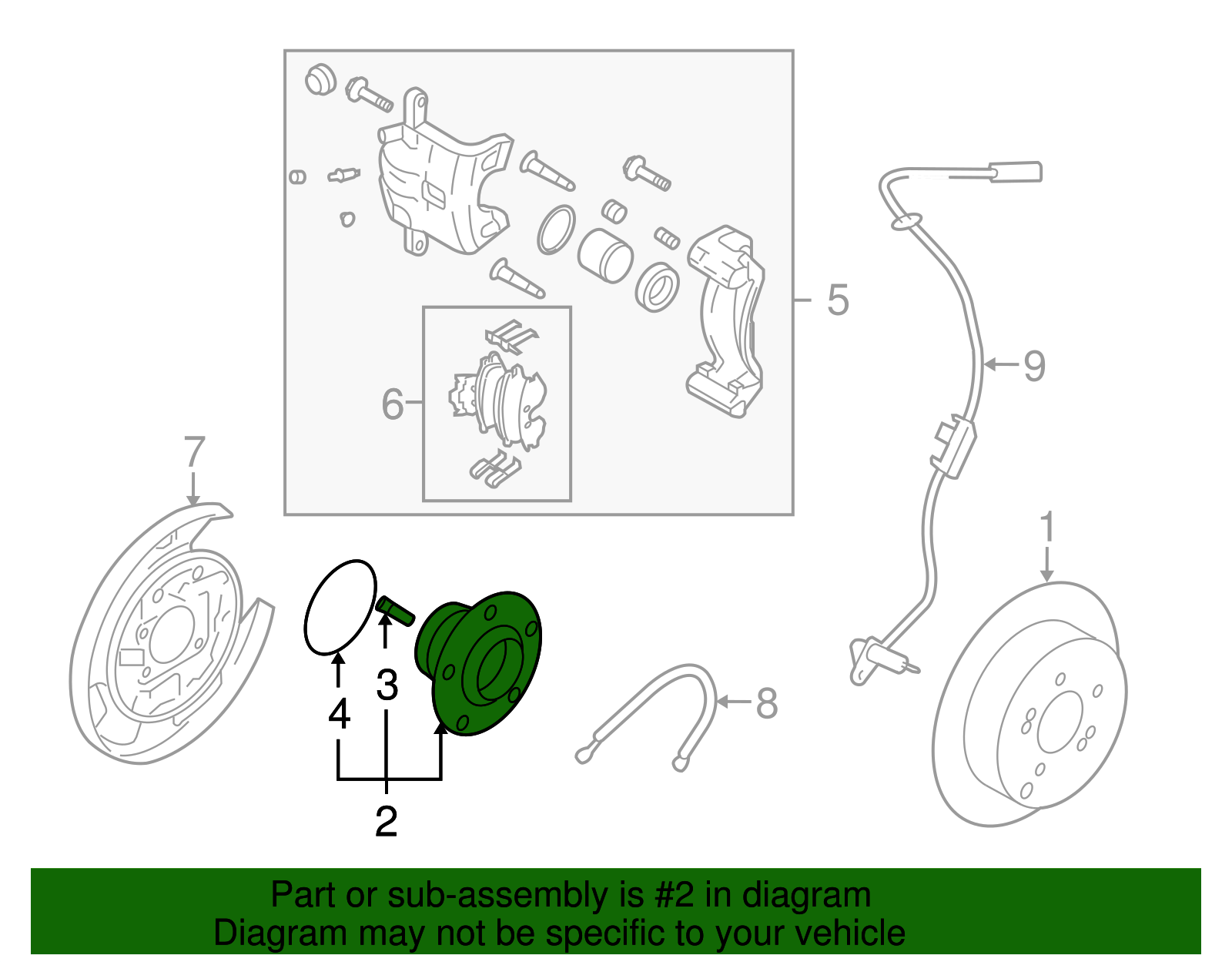 5
9
6
7
1
3
4
8
2

Part or sub-assembly is #2 in diagram
Diagram may not be specific to your vehicle