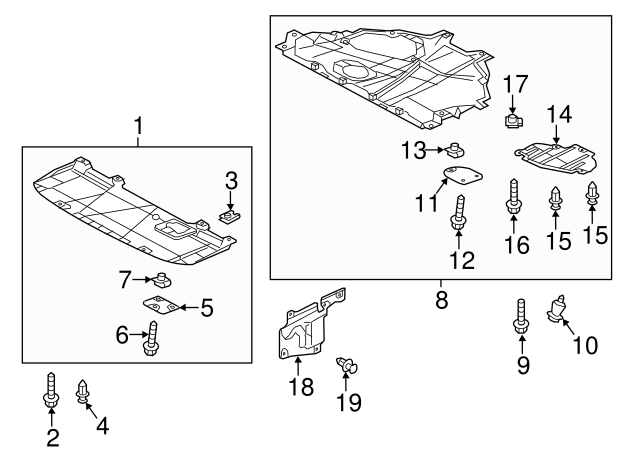 1
3
7
5
6
2
4
17
14
13
11
16
15
15
12
8
18
19
9
10