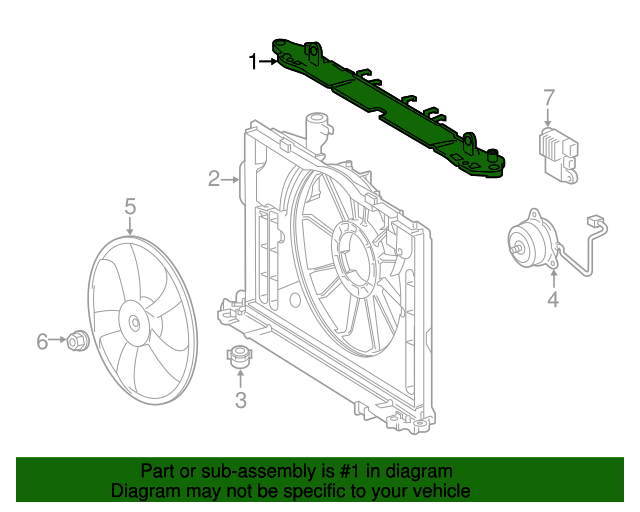 1
7
2
5
4
6
3

Part or sub-assembly is #1 in diagram
Diagram may not be specific to your vehicle