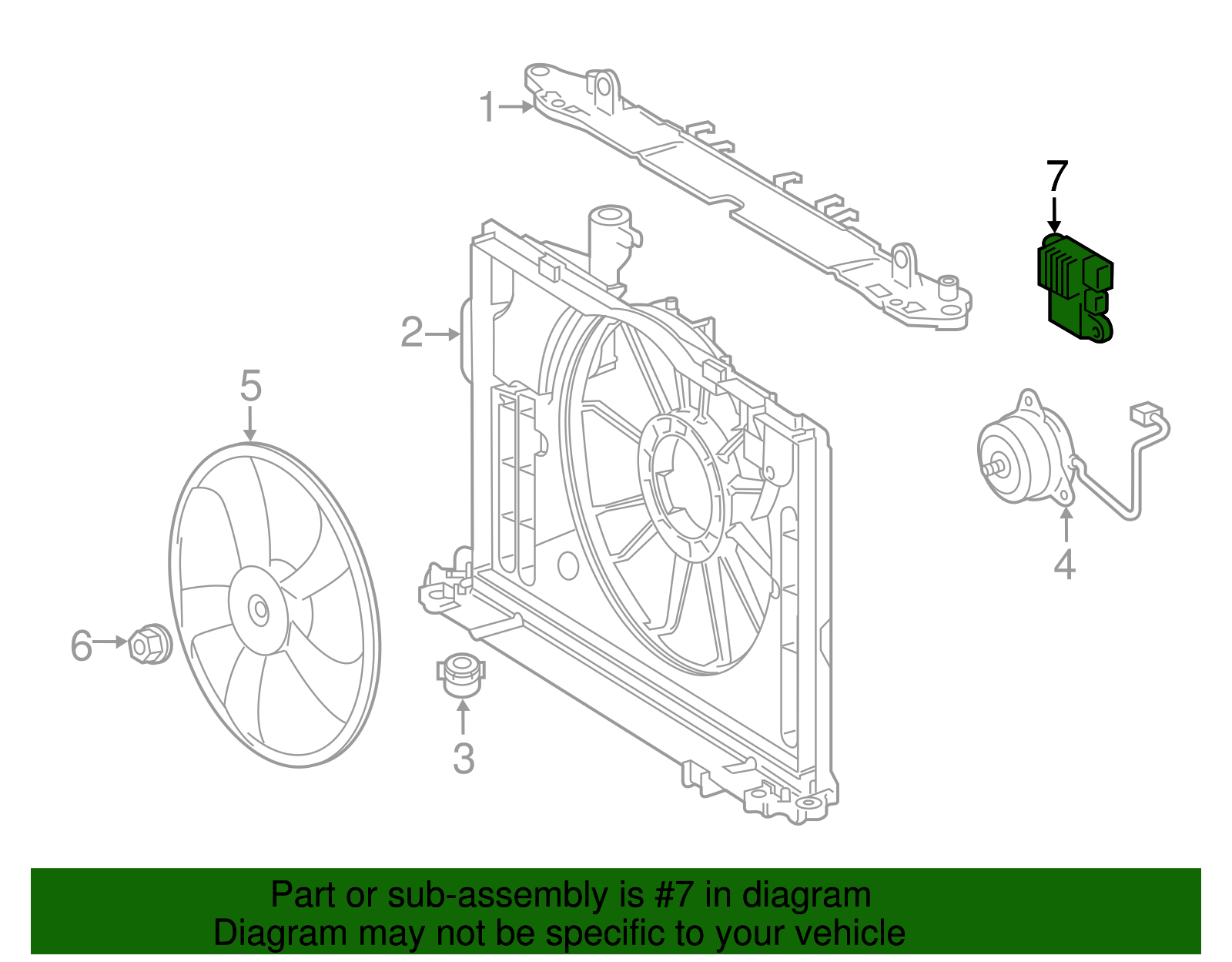 1
7
2
5
4
6
3

Part or sub-assembly is #7 in diagram
Diagram may not be specific to your vehicle