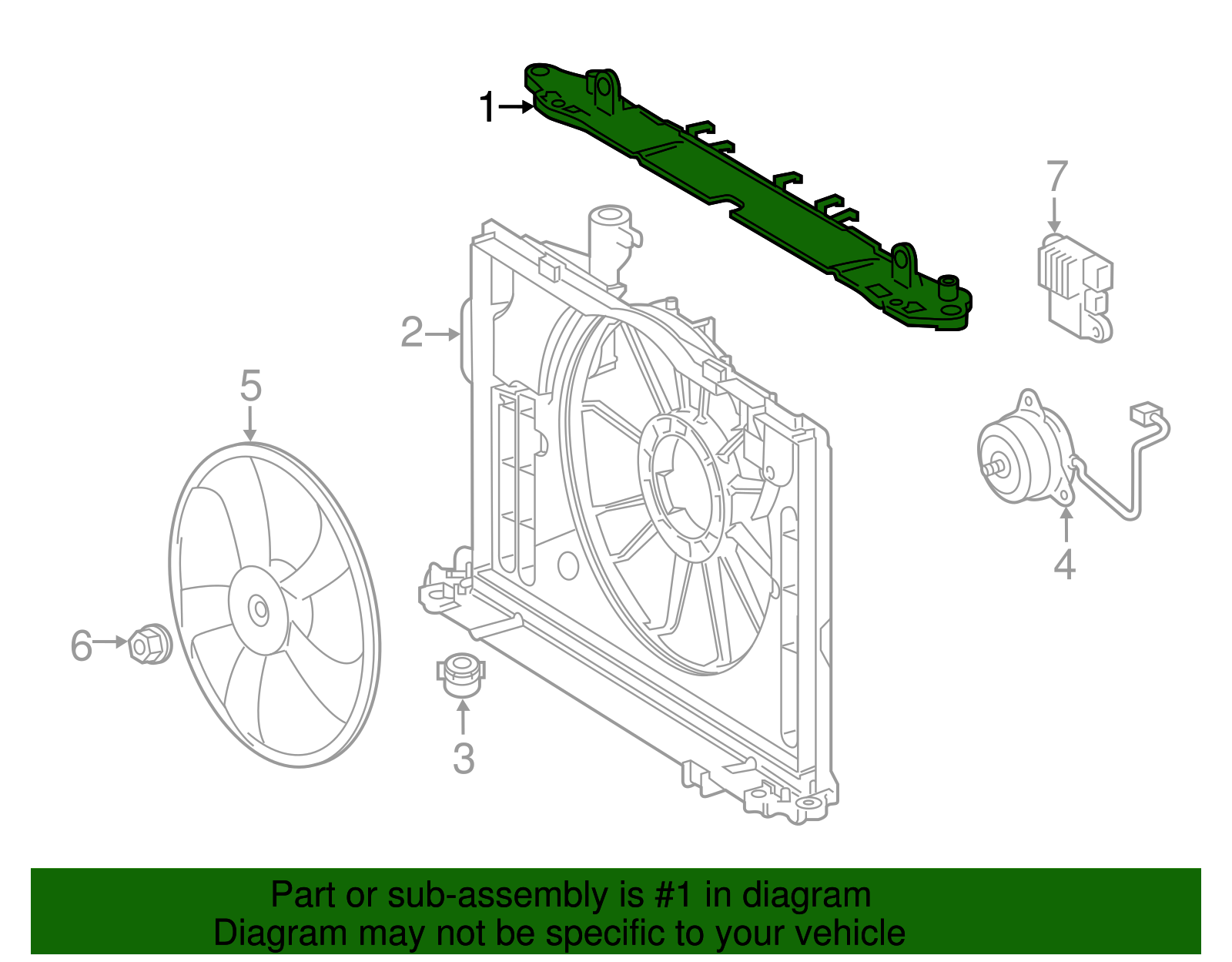 1
7
2
5
4
6
3

Part or sub-assembly is #1 in diagram
Diagram may not be specific to your vehicle