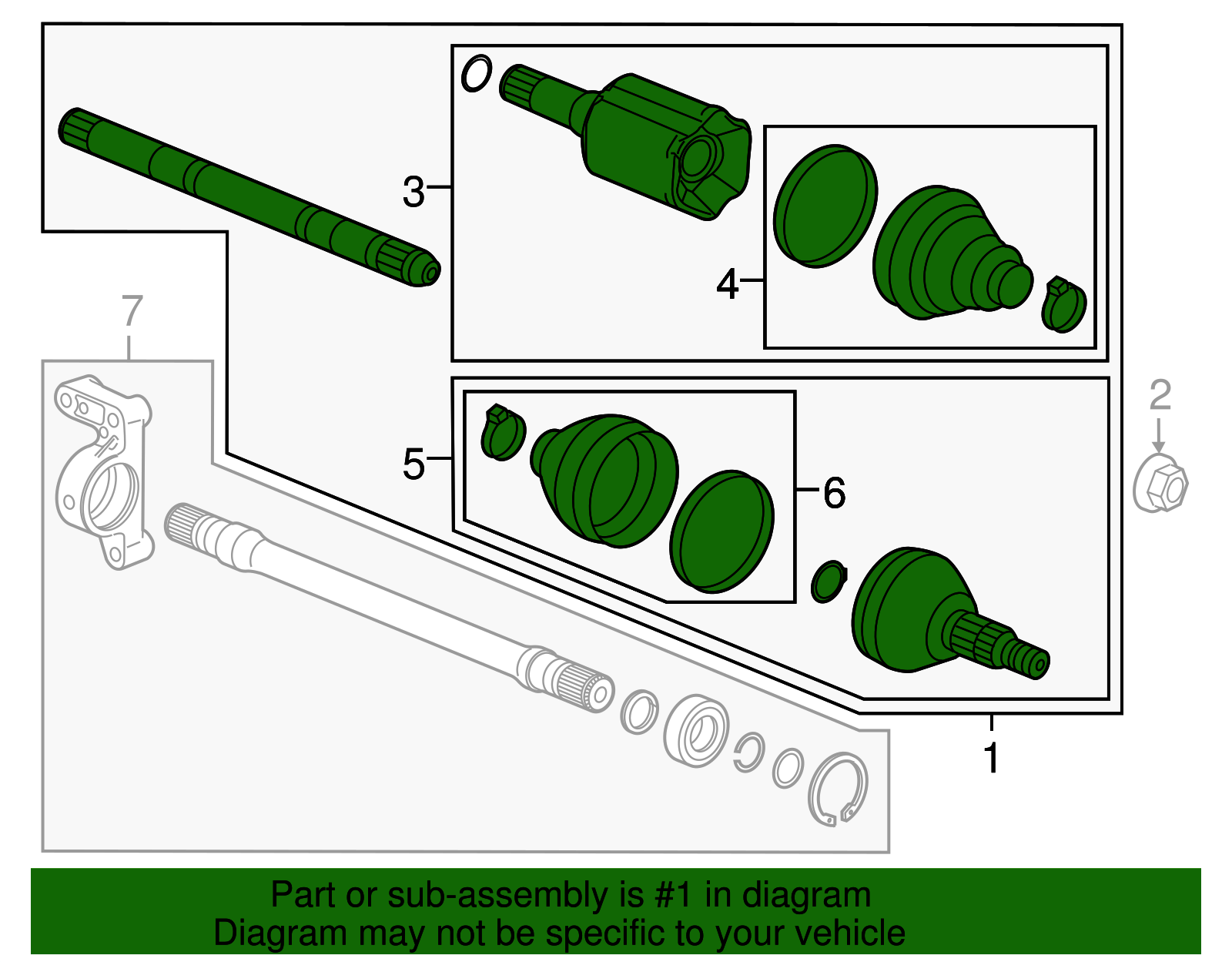 3
4
7
2
5
6
1
Part or sub-assembly is #1 in diagram
Diagram may not be specific to your vehicle