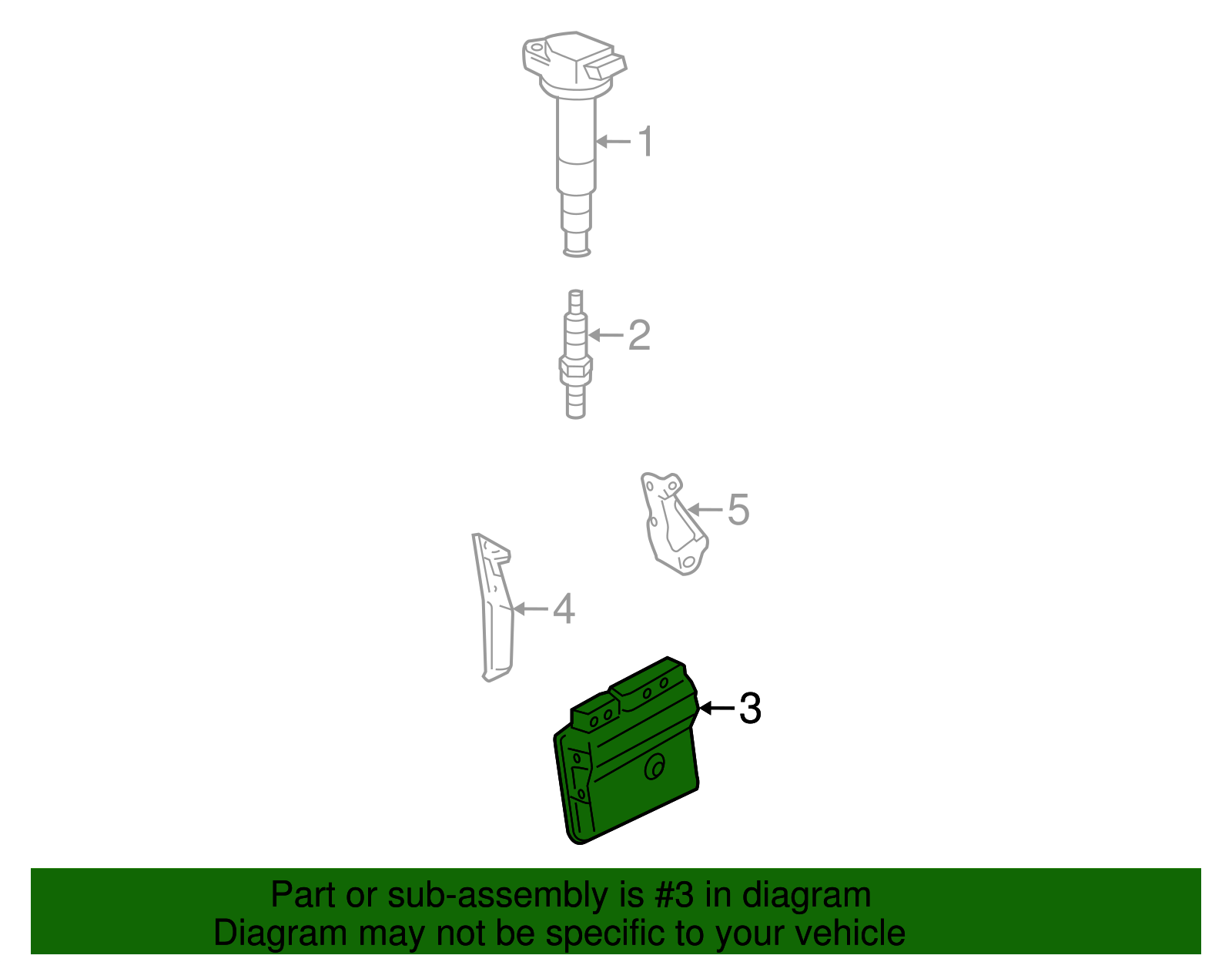 1
2
5
4
3
Part or sub-assembly is #3 in diagram
Diagram may not be specific to your vehicle