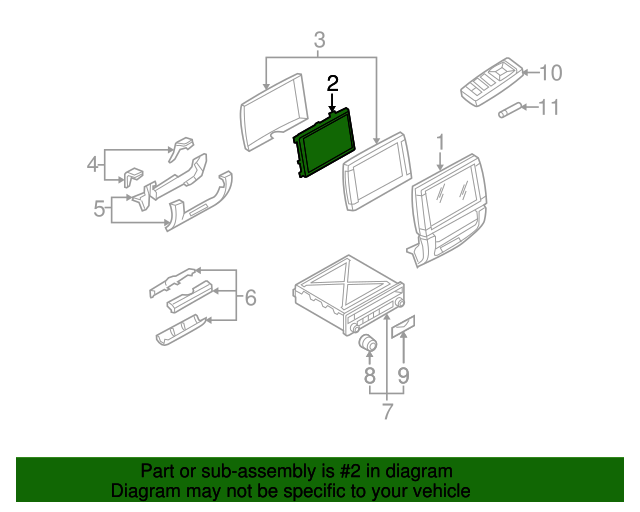 3
2
10
11
1
4
5
6
8
9
7

Part or sub-assembly is #2 in diagram
Diagram may not be specific to your vehicle