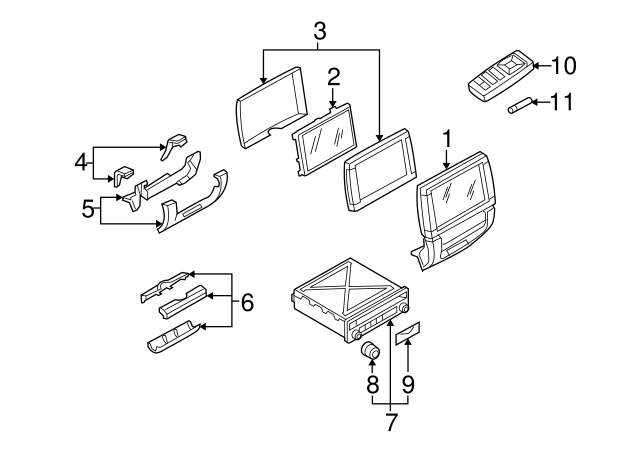 3
2
10
11
1
4
5
6
8
9
7