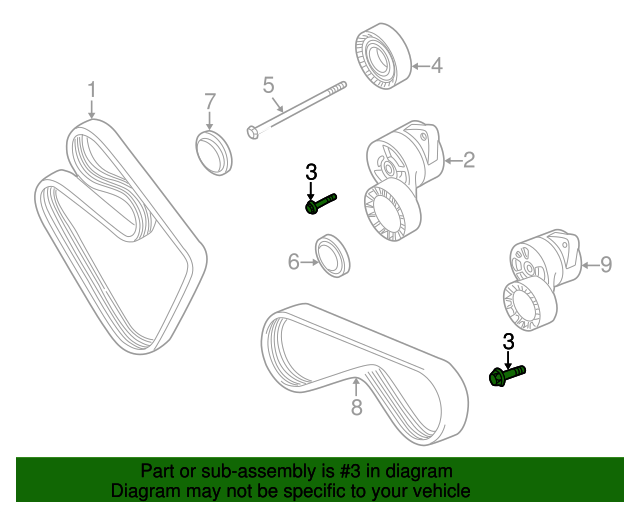 1
7
5
4
2
3
6
9
3
8

Part or sub-assembly is #3 in diagram
Diagram may not be specific to your vehicle