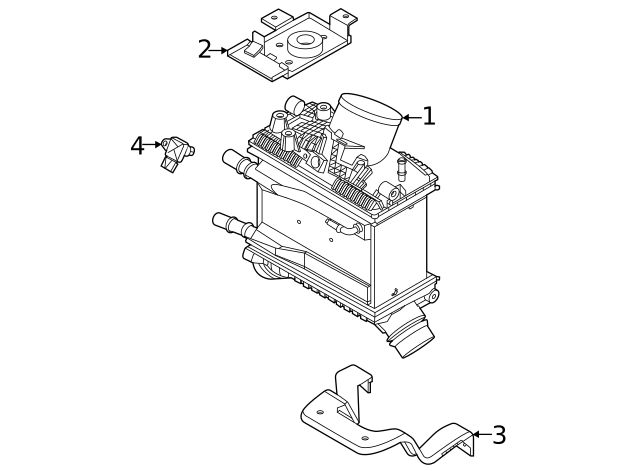 2
1
4
3