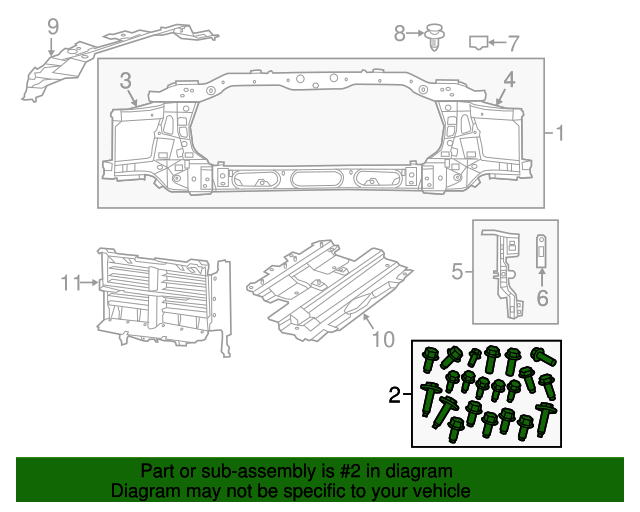 9
8
7
3
4
1
11
5
6
10
2
Part or sub-assembly is #2 in diagram
Diagram may not be specific to your vehicle