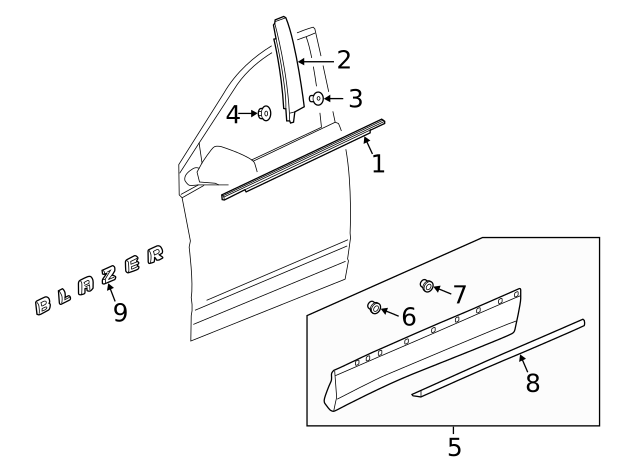 2
3
4
1
BLAZER
9
7
6
8
5