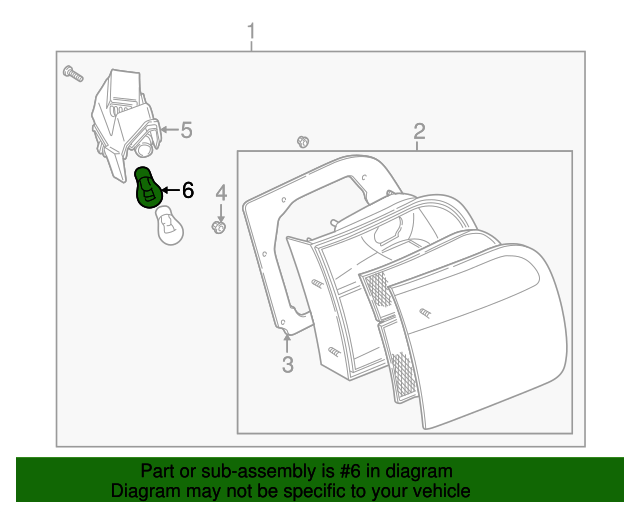 1
5
2
6
4
3
Part or sub-assembly is #6 in diagram
Diagram may not be specific to your vehicle