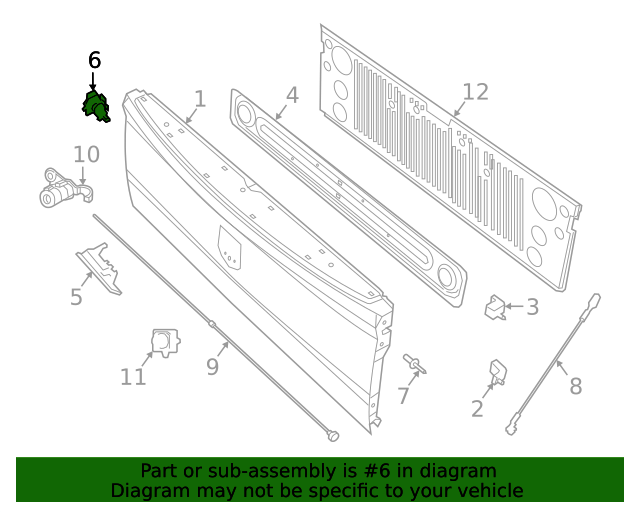 6
1
4
12
10
5
3
11
9
7
2
8

Part or sub-assembly is #6 in diagram
Diagram may not be specific to your vehicle