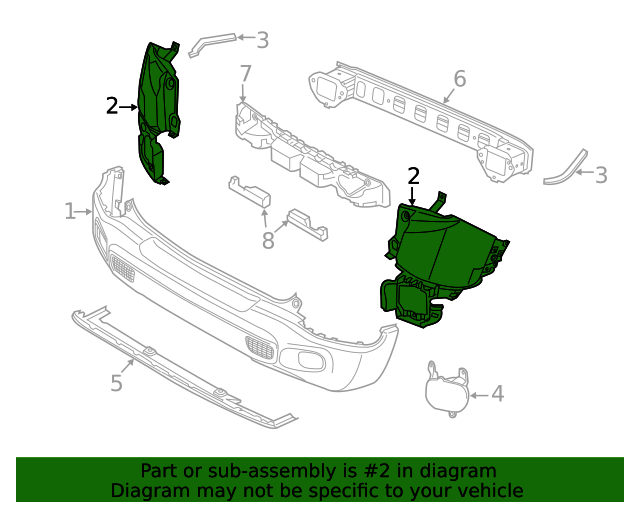 3
7
6
2
2
3
1
8
5
4

Part or sub-assembly is #2 in diagram
Diagram may not be specific to your vehicle