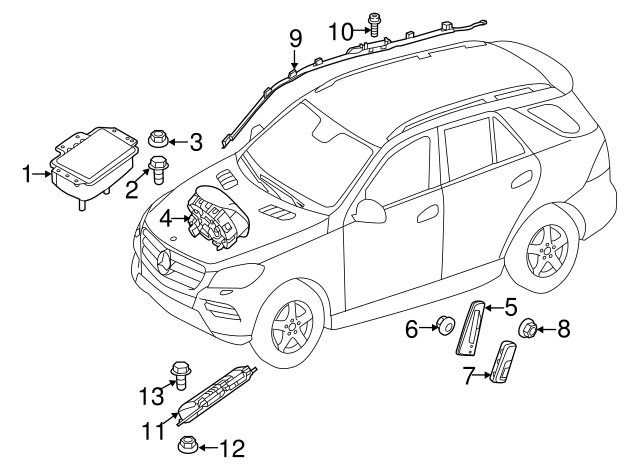 10
9
3
1
2
4
5
6
8
7
13
11
12