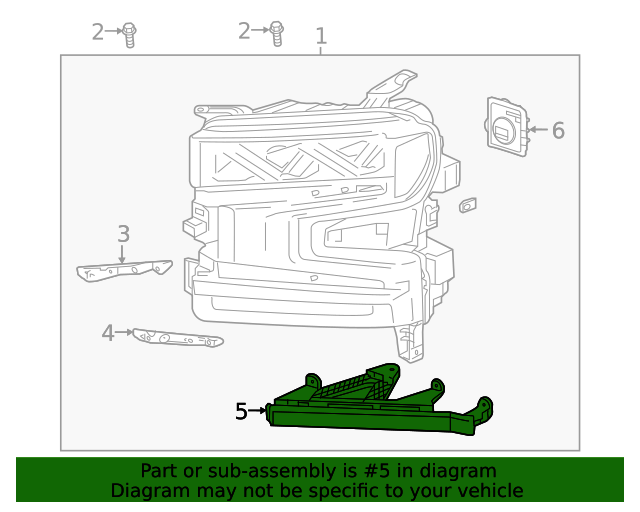 2
2
1
6
3
4
5

Part or sub-assembly is #5 in diagram
Diagram may not be specific to your vehicle