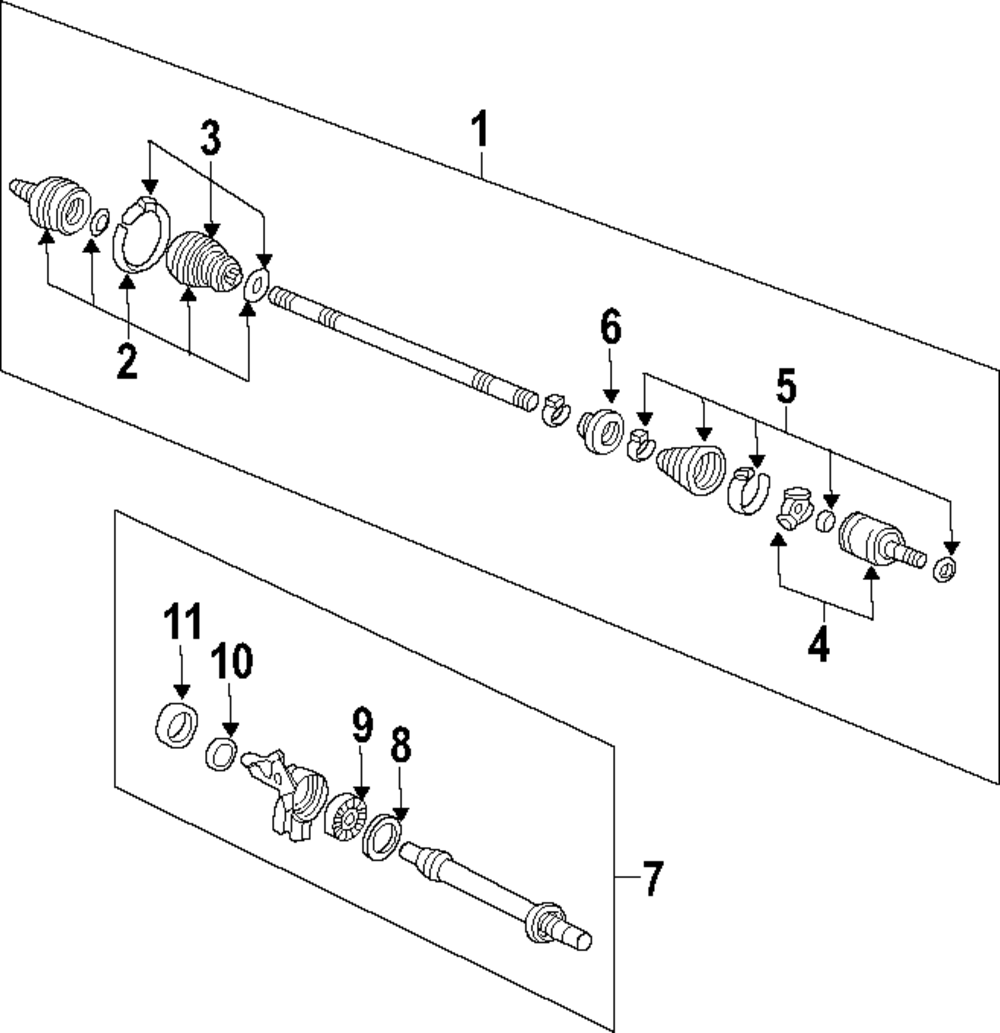 1
3
2
6
5
4
11
10
9
8
7