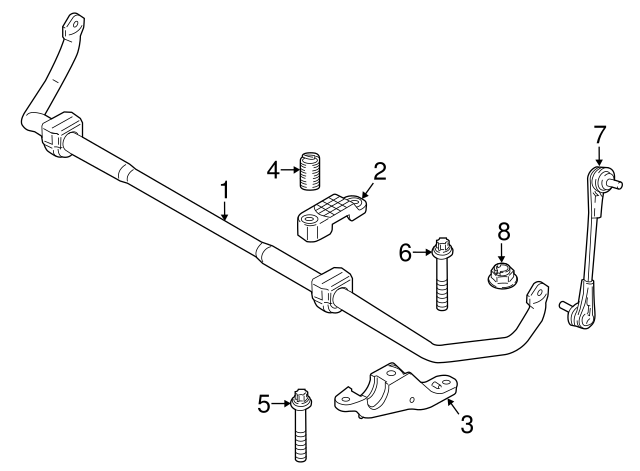 7
4
2
1
8
6
5
3