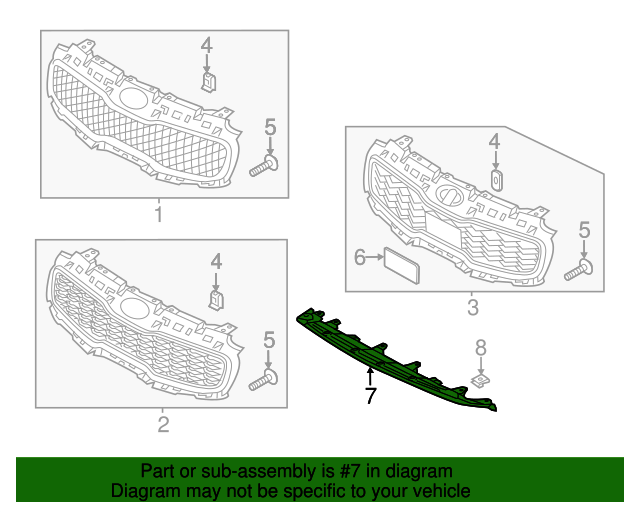 4
5
1
4
5
6
3
4
5
2
8
7

Part or sub-assembly is #7 in diagram
Diagram may not be specific to your vehicle