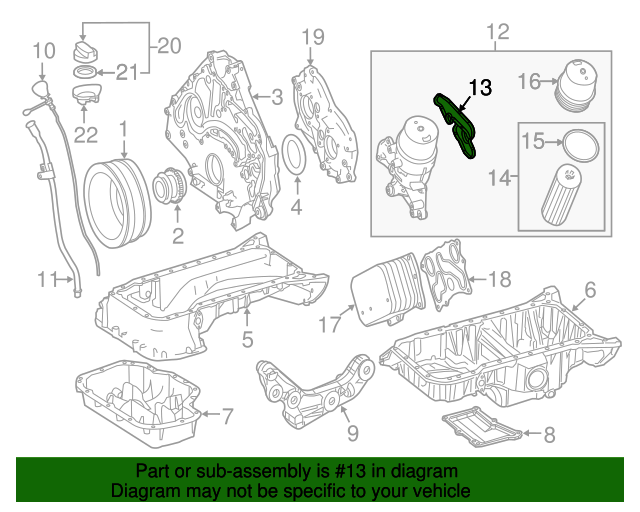 10
20
21
22
1
2
3
19
4
12
13
16
15
14
11
5
17
18
6
7
9
8

Part or sub-assembly is #13 in diagram
Diagram may not be specific to your vehicle