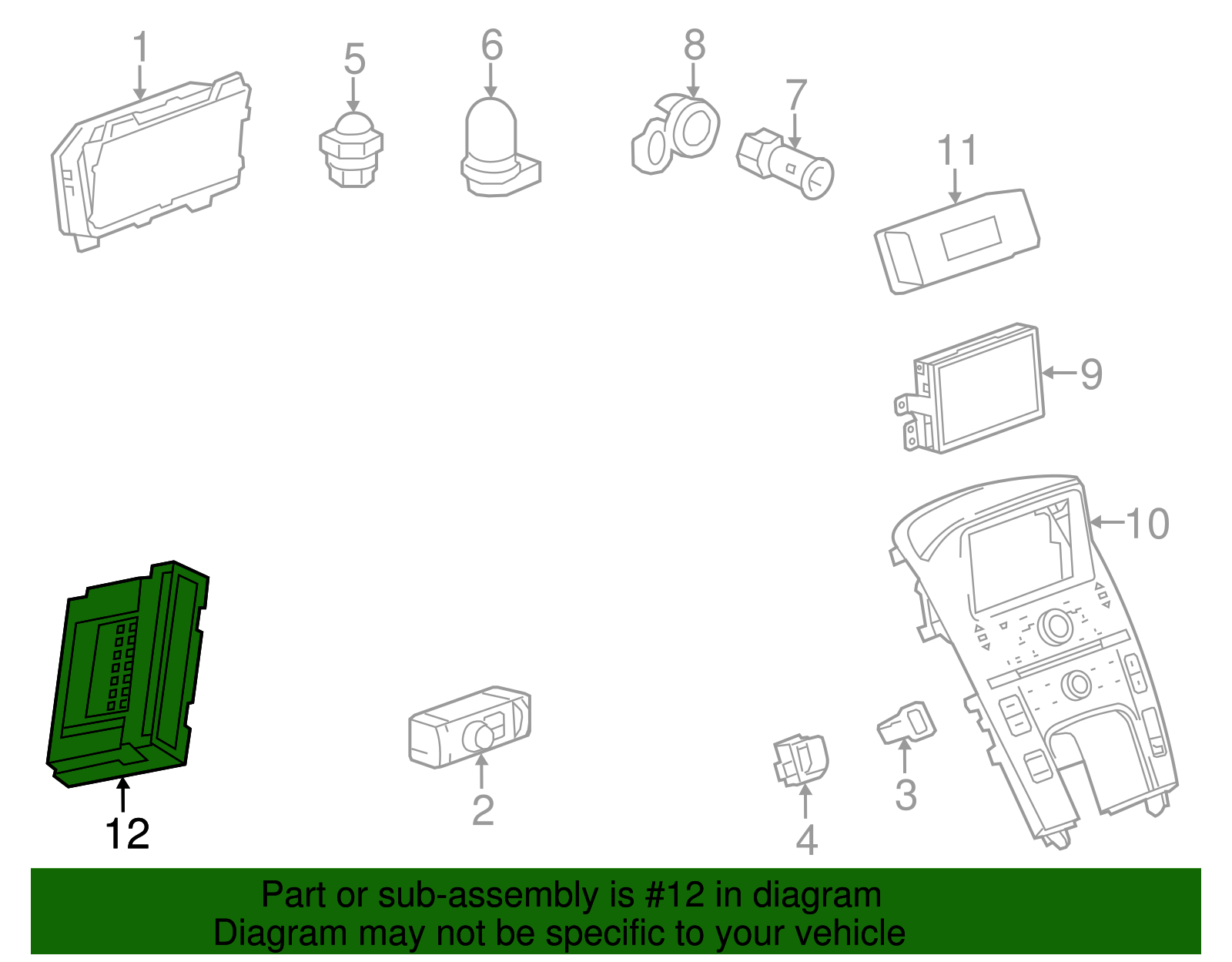 1
5
6
8
7
11
9
10
12
2
4
3

Part or sub-assembly is #12 in diagram
Diagram may not be specific to your vehicle