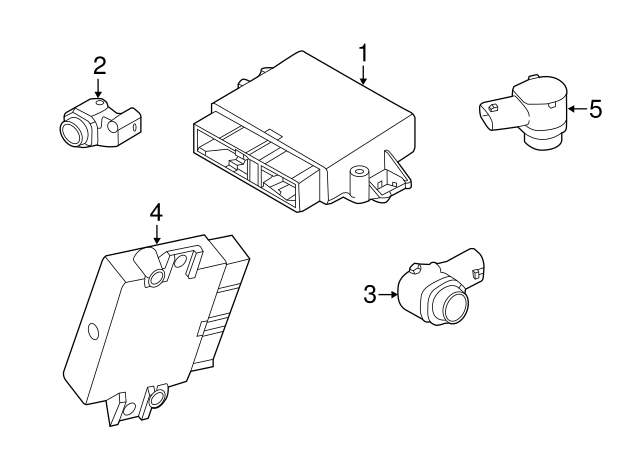 2
1
5
4
3